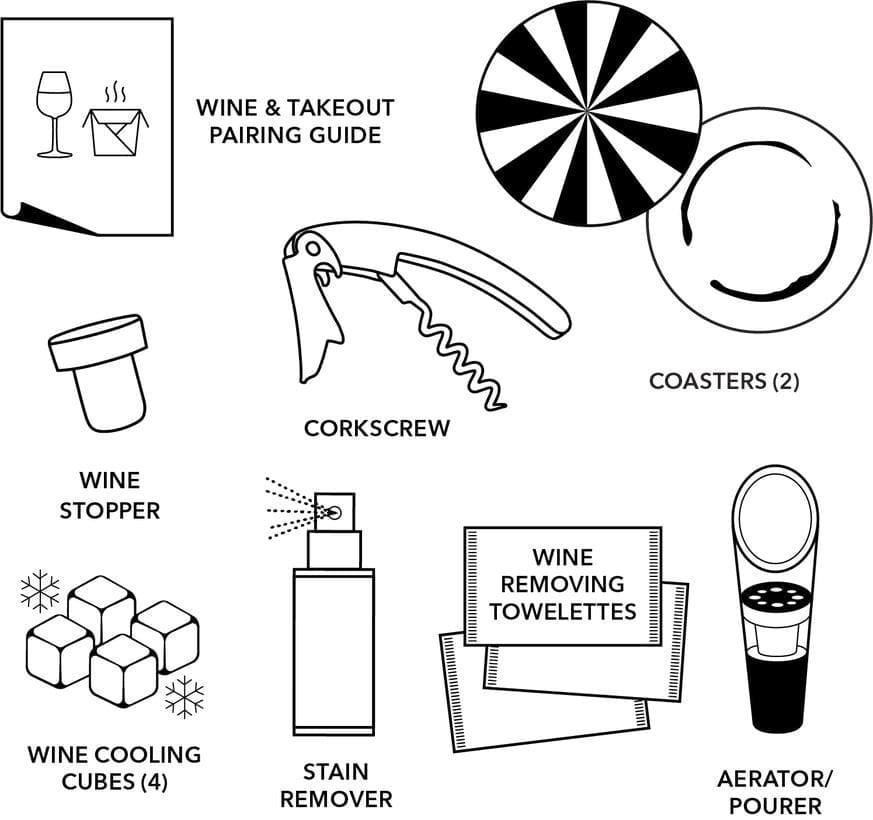 WINE & TAKEOUT PAIRING GUIDE

COASTERS (2)

CORKSCREW

WINE STOPPER

WINE REMOVING TOWELETTES

WINE COOLING CUBES (4)

STAIN REMOVER

AERATOR/ POURER