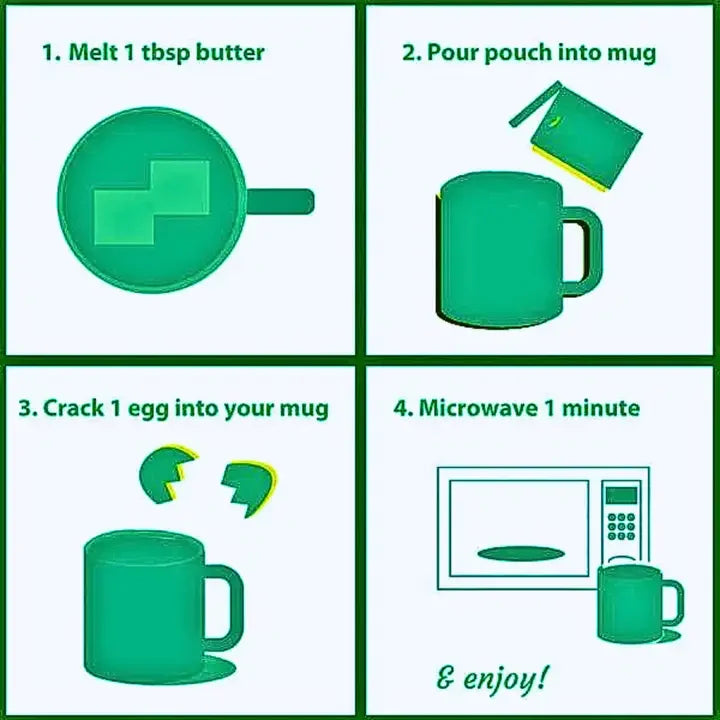 1. Melt 1 tbsp butter

2. Pour pouch into mug

3. Crack 1 egg into your mug

4. Microwave 1 minute

& enjoy!