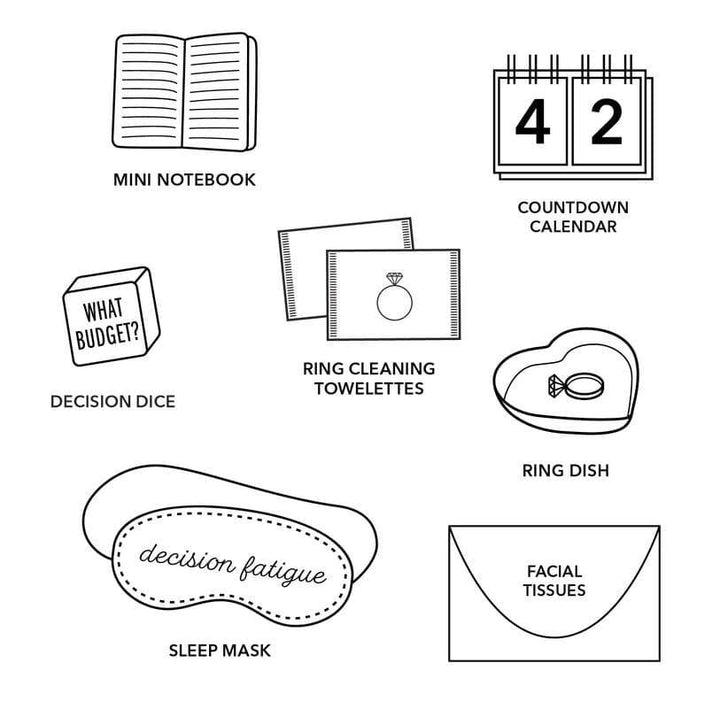 MINI NOTEBOOK

4 2

COUNTDOWN CALENDAR

WHAT BUDGET?

DECISION DICE

RING CLEANING TOWELETTES

RING DISH

decision fatigue

SLEEP MASK

FACIAL TISSUES