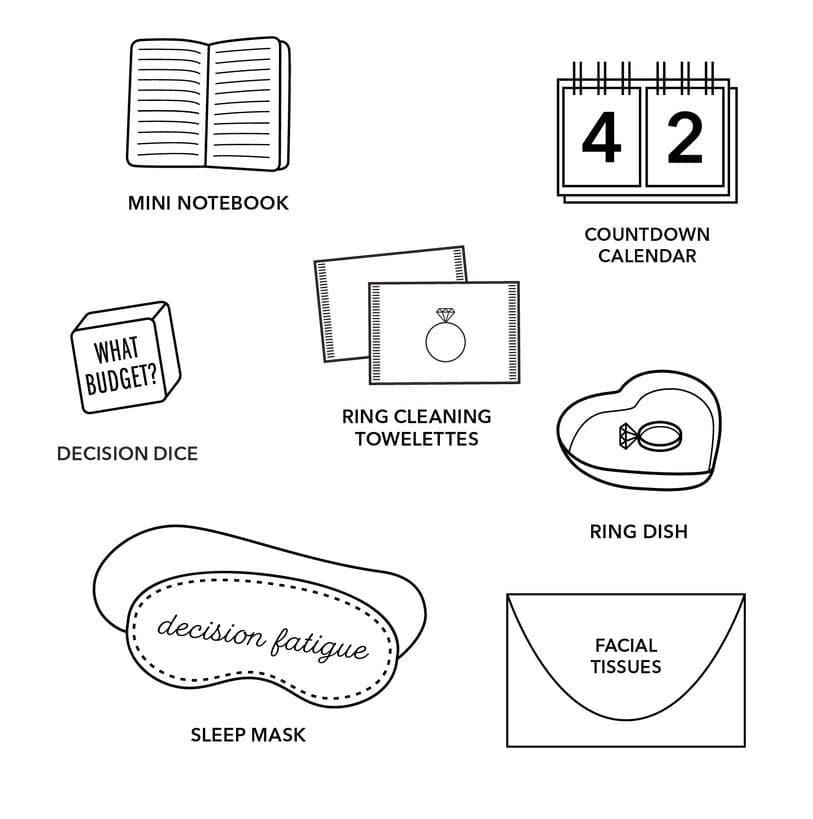 MINI NOTEBOOK

4 2

COUNTDOWN CALENDAR

WHAT BUDGET?

DECISION DICE

RING CLEANING TOWELETTES

RING DISH

decision fatigue

SLEEP MASK

FACIAL TISSUES